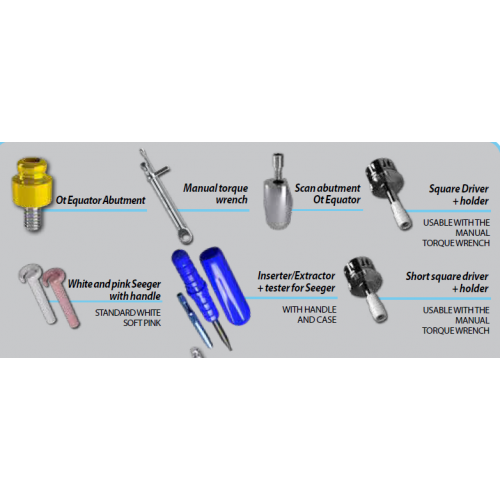 Ot Equator Abutment

Manual torque wrench

Scan abutment Ot Equator

Square Driver + holder

USABLE WITH THE MANUAL TORQUE WRENCH

White and pink Seeger with handle

STANDARD WHITE SOFT PINK

Inserter/Extractor + tester for Seeger

WITH HANDLE AND CASE

Short square driver + holder

USABLE WITH THE MANUAL TORQUE WRENCH